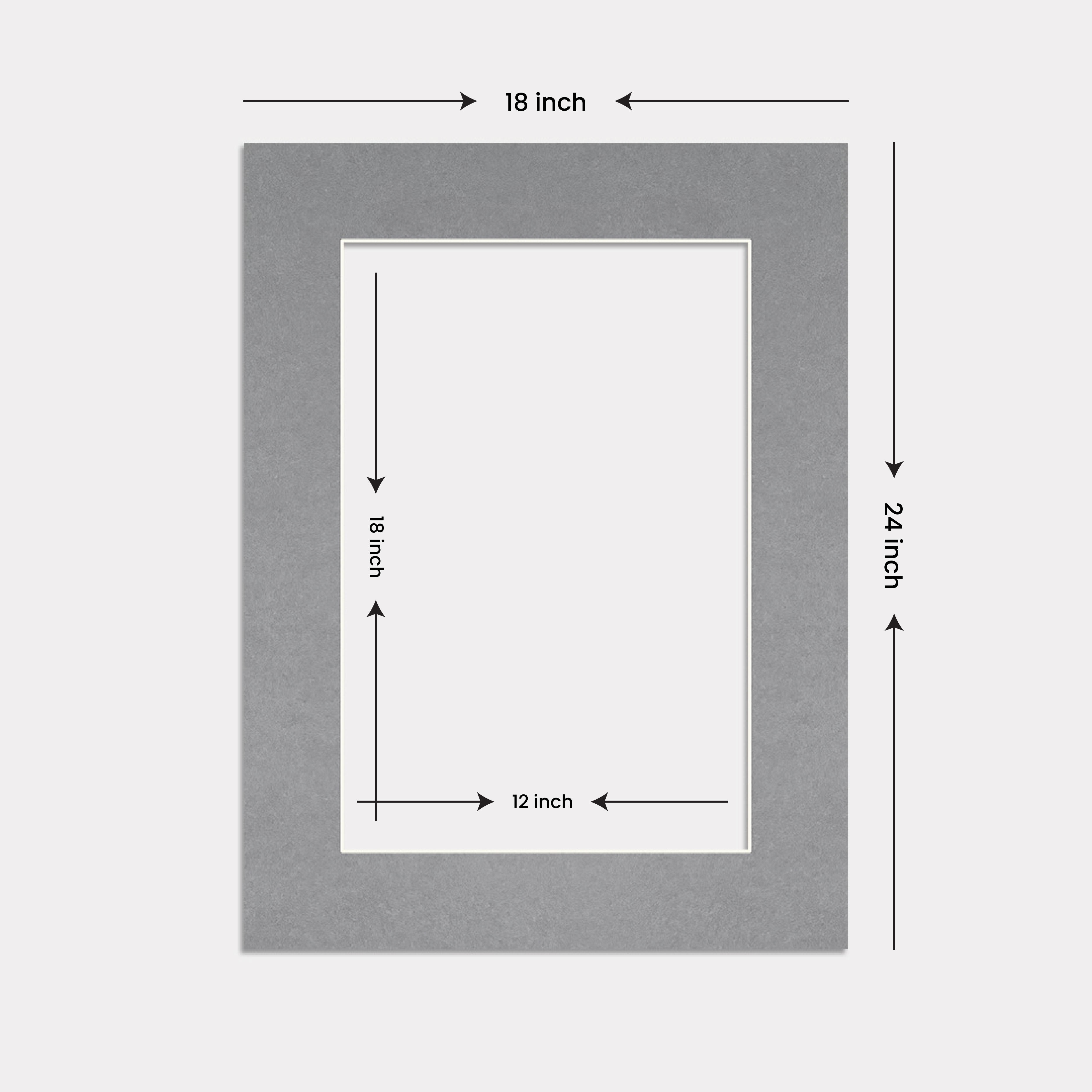 18 inch

18 inch

24 inch

12 inch